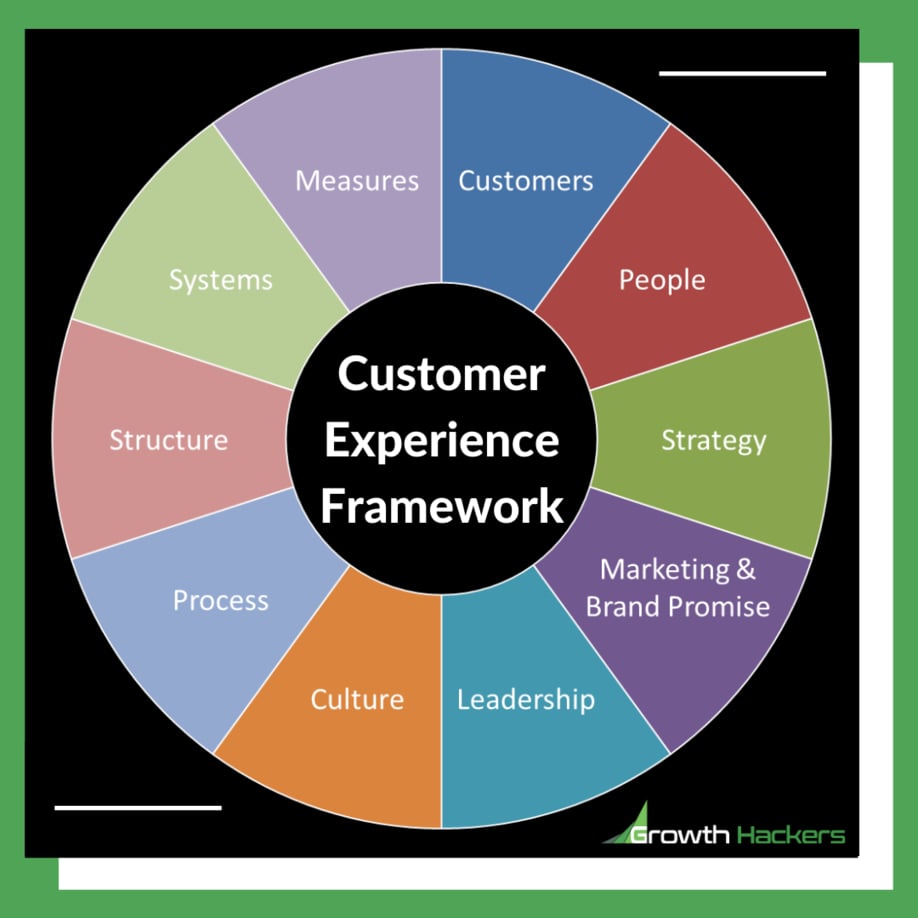 Customer Experience Framework

Customers

People

Strategy

Marketing & Brand Promise

Leadership

Culture

Process

Structure

Systems

Measures

Growth Hackers