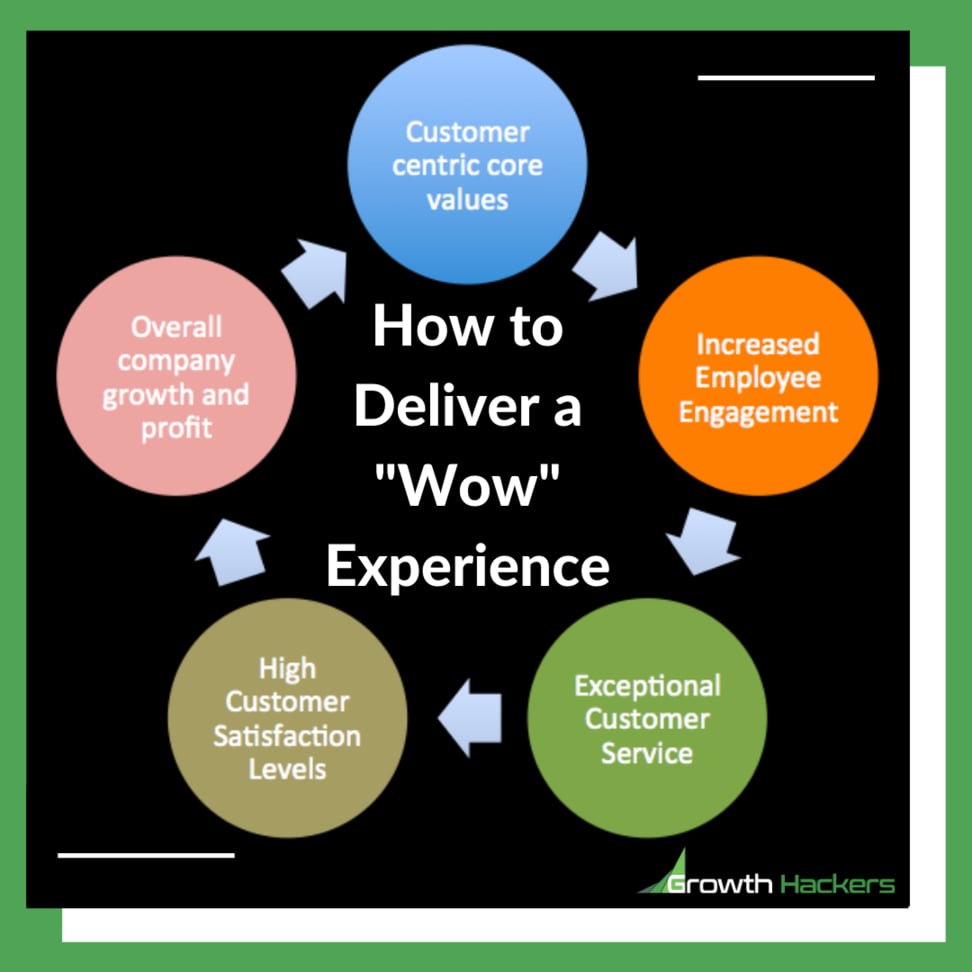 How to Deliver a "Wow" Experience

Customer centric core values

Increased Employee Engagement

Exceptional Customer Service

High Customer Satisfaction Levels

Overall company growth and profit

Growth Hackers